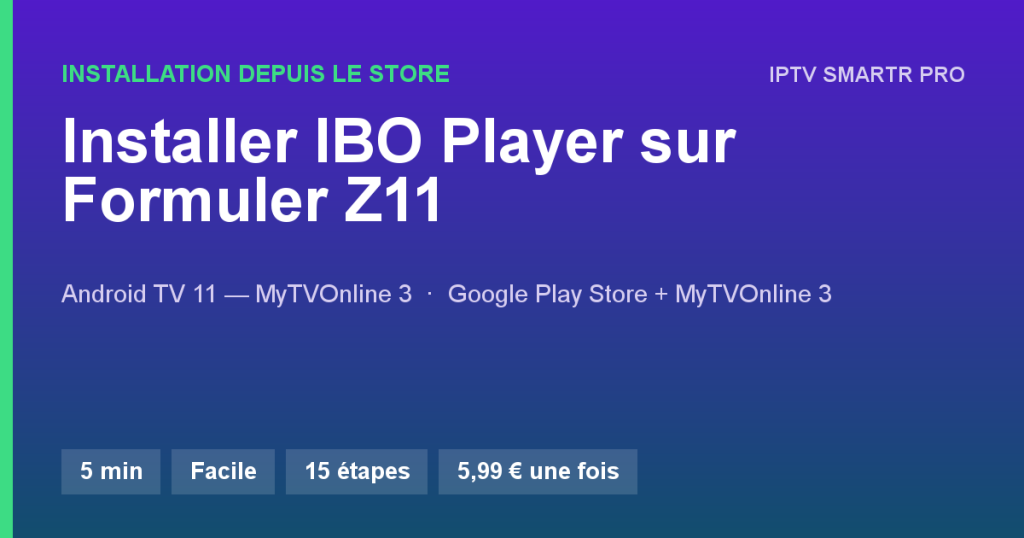 INSTALLATION DEPUIS LE STORE

IPTV SMARTR PRO

Installer IBO Player sur Formuler Z11

Android TV 11 — MyTVOnline 3 · Google Play Store + MyTVOnline 3

5 min

Facile

15 étapes

5,99 € une fois